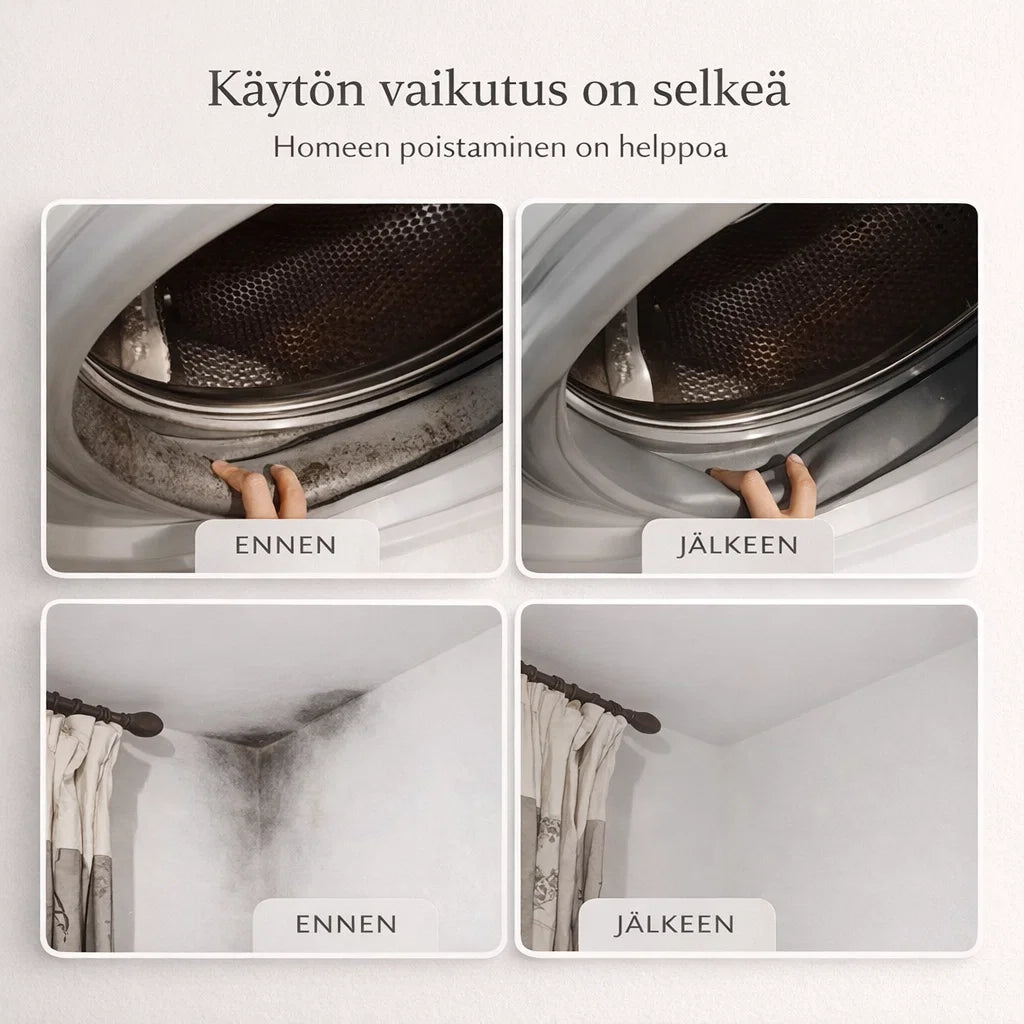 Käytön vaikutus on selkeä

Homeen poistaminen on helppoa

ENNEN

JÄLKEEN

ENNEN

JÄLKEEN